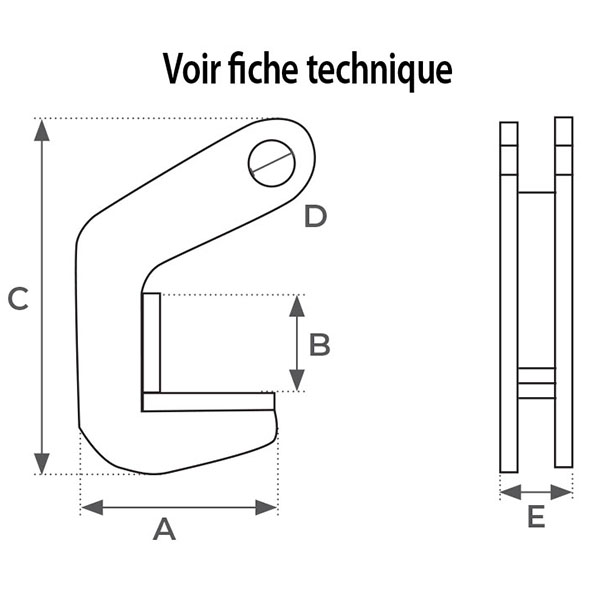 Voir fiche technique

C

D

B

A

E