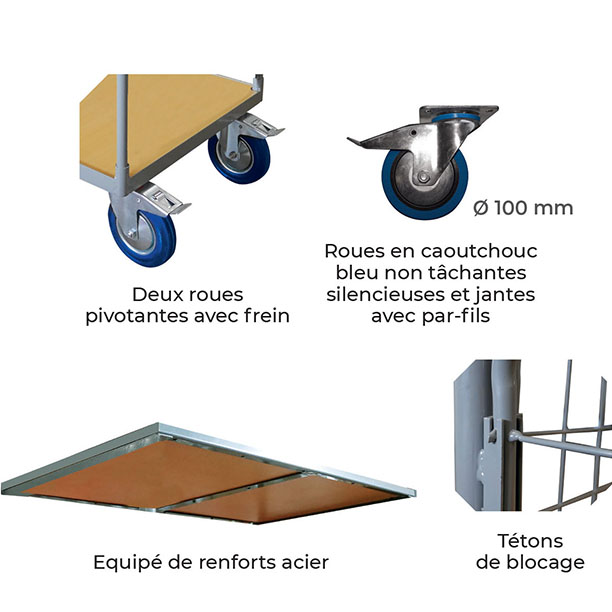 Ø 100 mm

Deux roues pivotantes avec frein

Roues en caoutchouc bleu non tâchantes silencieuses et jantes avec par-fils

Equipé de renforts acier

Tétons de blocage